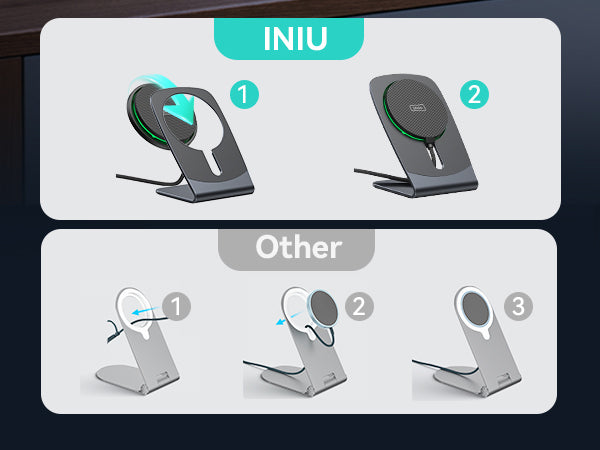 INIU

1

2

Other

1

2

3